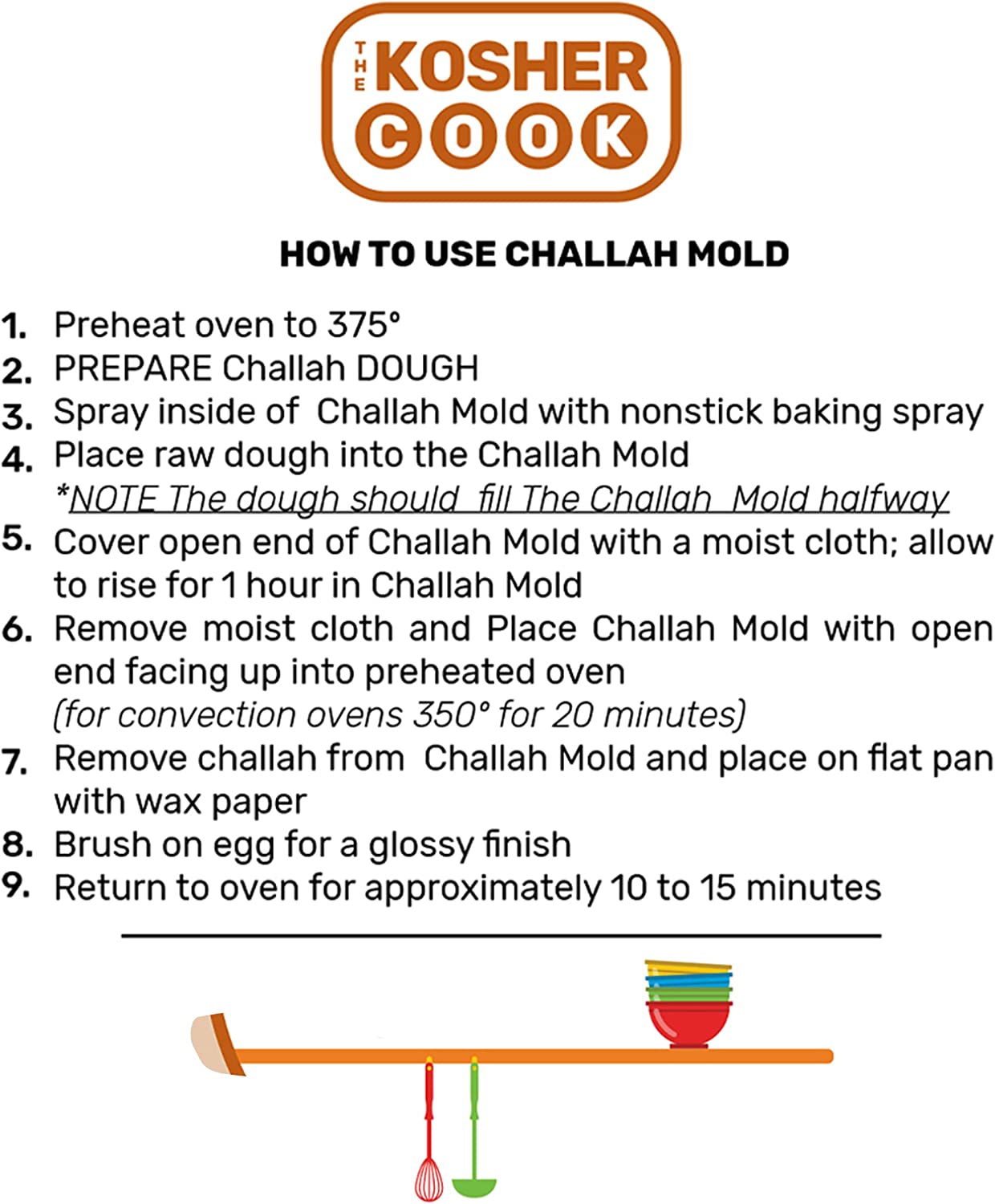 THE KOSHER COOK

HOW TO USE CHALLAH MOLD

1. Preheat oven to 375°
2. PREPARE Challah DOUGH
3. Spray inside of Challah Mold with nonstick baking spray
4. Place raw dough into the Challah Mold
*NOTE The dough should fill The Challah Mold halfway
5. Cover open end of Challah Mold with a moist cloth; allow to rise for 1 hour in Challah Mold
6. Remove moist cloth and Place Challah Mold with open end facing up into preheated oven
(for convection ovens 350° for 20 minutes)
7. Remove challah from Challah Mold and place on flat pan with wax paper
8. Brush on egg for a glossy finish
9. Return to oven for approximately 10 to 15 minutes